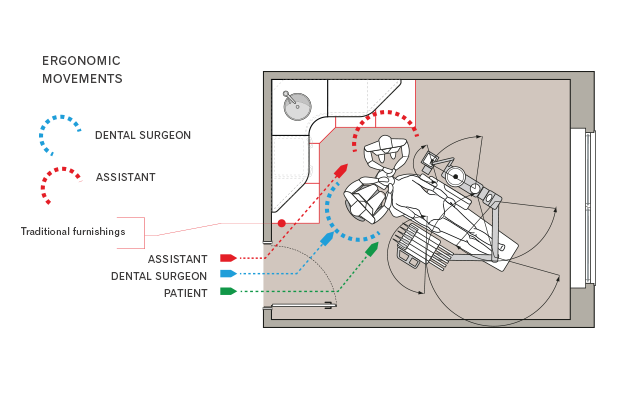 ERGONOMIC MOVEMENTS

DENTAL SURGEON

ASSISTANT

Traditional furnishings

ASSISTANT
DENTAL SURGEON
PATIENT